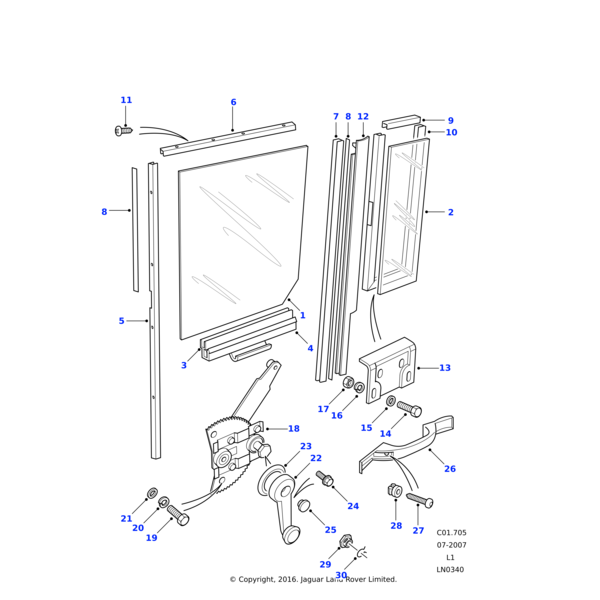 11
6
7
8
12
9
10
8
2
5
1
4
3
13
17
16
15
14
18
23
22
26
24
21
20
19
25
28
27
29
30

C01.705
07-2007
L1
LN0340

© Copyright, 2016. Jaguar Land Rover Limited.