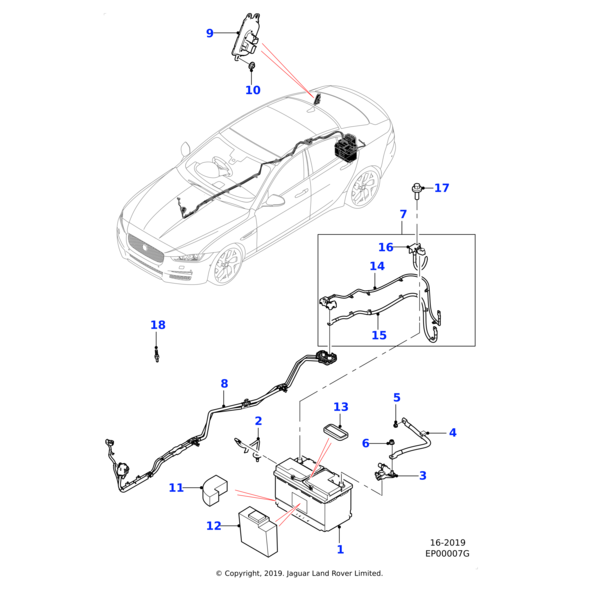 9

10

17

7

16

14

15

18

8

13

5

2

4

6

3

11

12

1

16-2019
EP00007G

© Copyright, 2019. Jaguar Land Rover Limited.