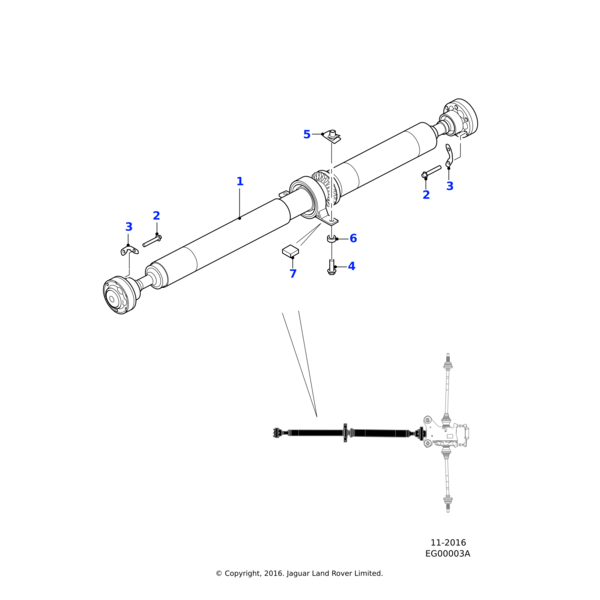 5

1

2

3

3

2

6

7

4

11-2016
EG00003A

© Copyright, 2016. Jaguar Land Rover Limited.