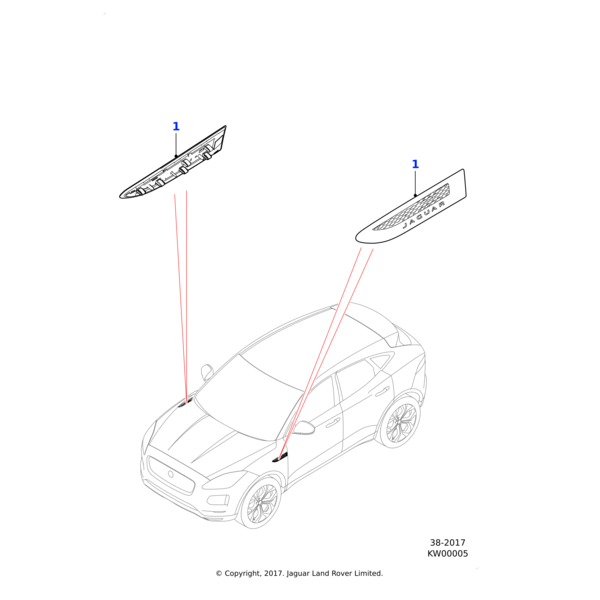 1

1

JAGUAR

38-2017
KW00005

© Copyright, 2017. Jaguar Land Rover Limited.