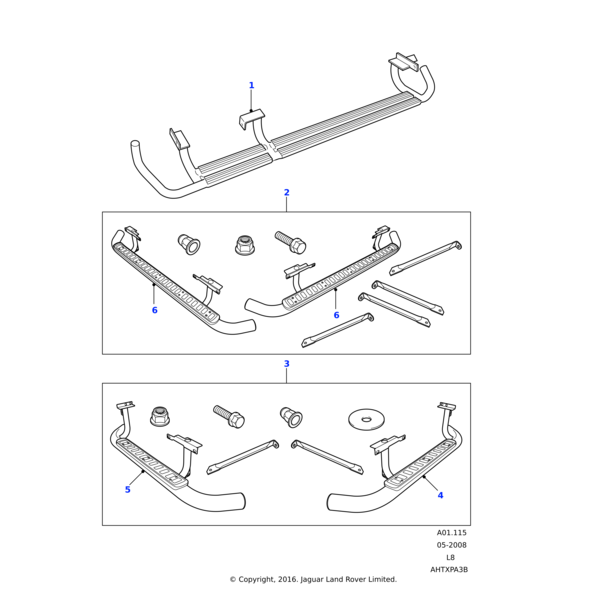 1

2

6

6

3

5

4

A01.115
05-2008
L8
AHTXPA3B

© Copyright, 2016. Jaguar Land Rover Limited.