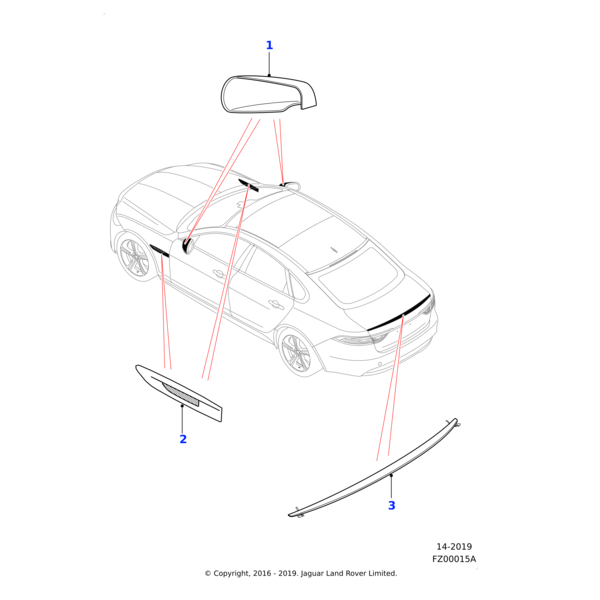 1

2

3

14-2019
FZ00015A

© Copyright, 2016 - 2019. Jaguar Land Rover Limited.