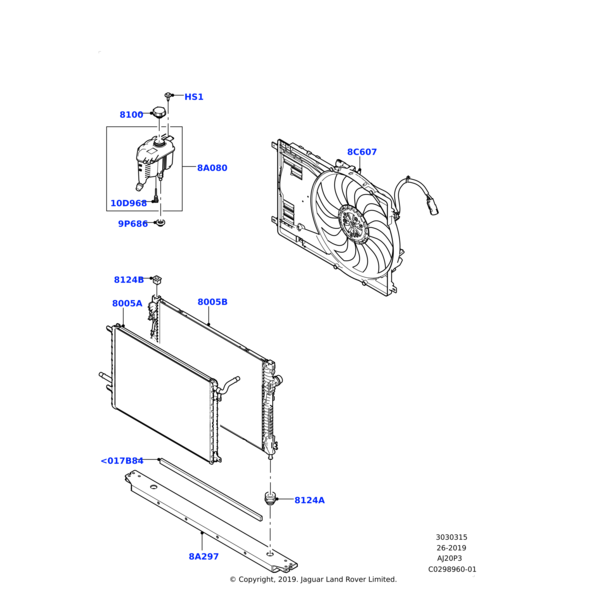 HS1
8100
8A080
10D968
9P686
8C607
8124B
8005A
8005B
<017B84
8124A
8A297
3030315
26-2019
AJ20P3
C0298960-01
© Copyright, 2019. Jaguar Land Rover Limited.