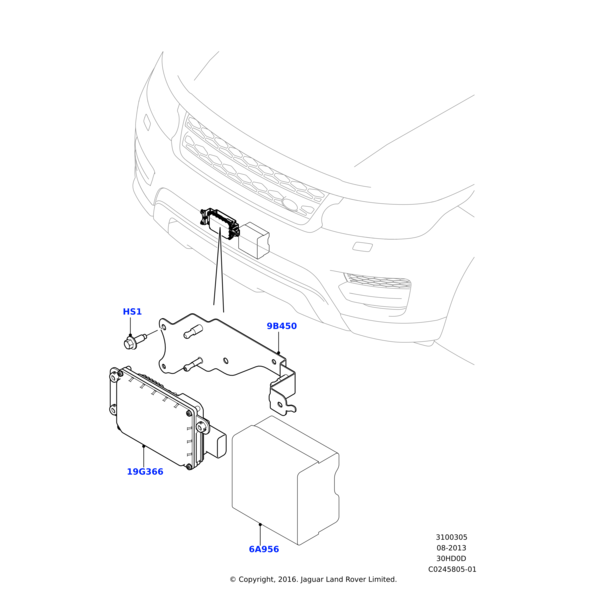 HS1

9B450

19G366

6A956

3100305
08-2013
30HD0D
C0245805-01

© Copyright, 2016. Jaguar Land Rover Limited.