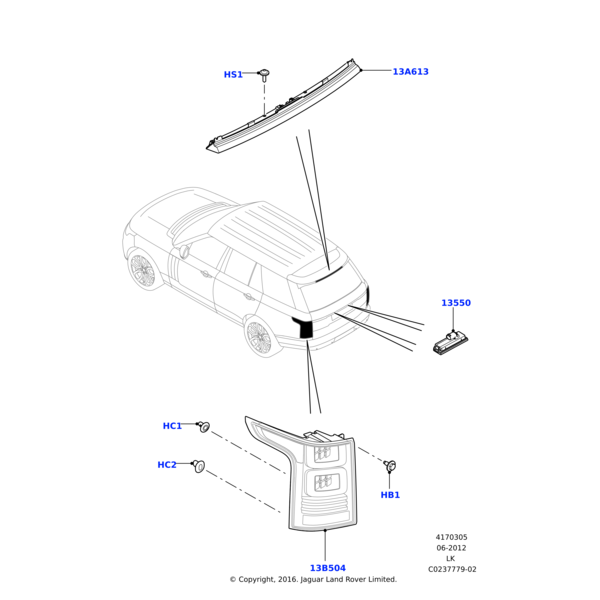 HS1
13A613
13550
HC1
HC2
HB1
13B504
4170305
06-2012
LK
C0237779-02
© Copyright, 2016. Jaguar Land Rover Limited.