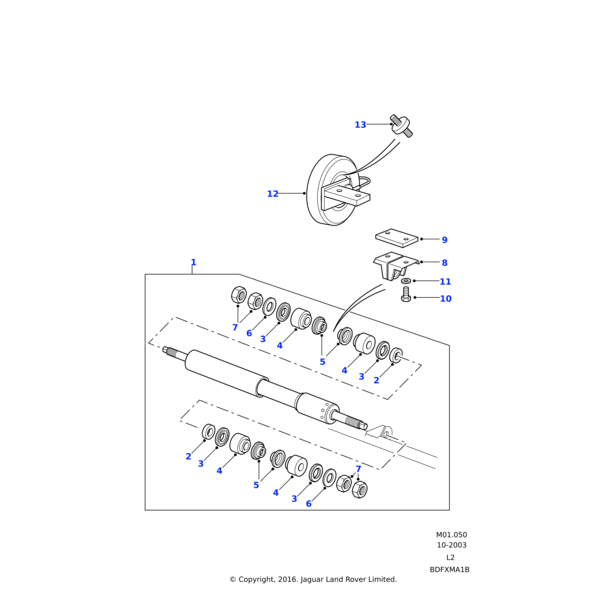 13

12

9

8

11

10

1

7
6
3
4
5
4
3
2

2
3
4
5
4
3
6
7

M01.050
10-2003
L2
BDFXMA1B

© Copyright, 2016. Jaguar Land Rover Limited.