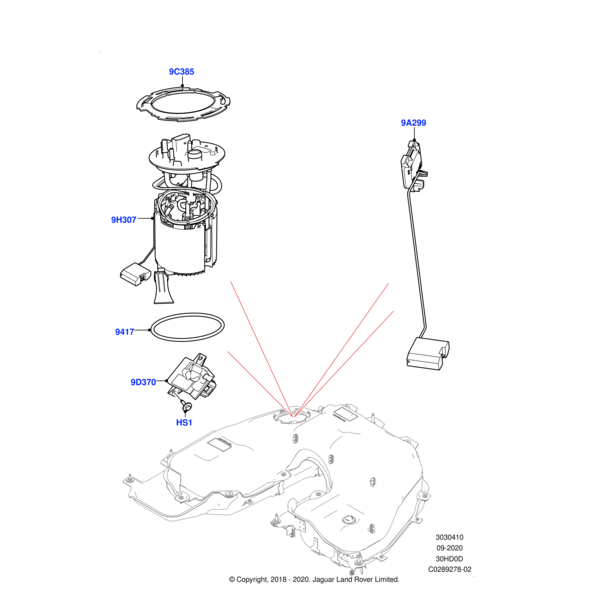 9C385

9A299

9H307

9417

9D370

HS1

3030410
09-2020
30HD0D
C0289278-02

© Copyright, 2018 - 2020. Jaguar Land Rover Limited.