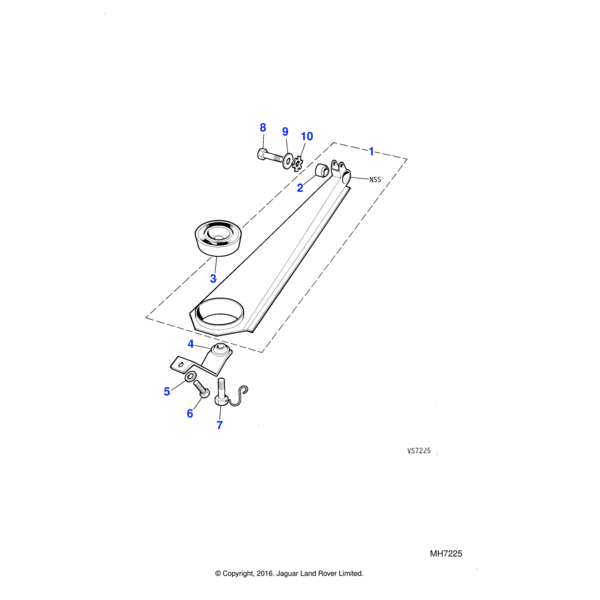 8
9
10
1
NSS
2
3
4
5
6
7

VS7225

MH7225

© Copyright, 2016. Jaguar Land Rover Limited.