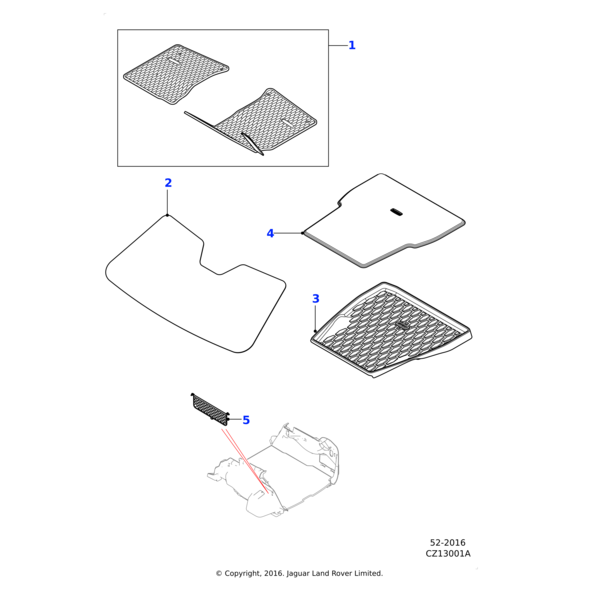 1

2

4

3

5

52-2016
CZ13001A

© Copyright, 2016. Jaguar Land Rover Limited.