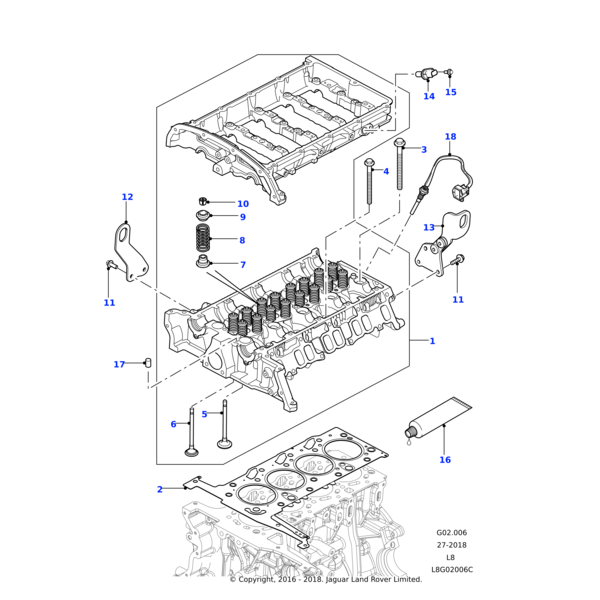 14
15
18
3
4
12
10
9
8
7
13
11
11
1
17
6
5
16
2

G02.006
27-2018
L8
L8G02006C

© Copyright, 2016 - 2018. Jaguar Land Rover Limited.