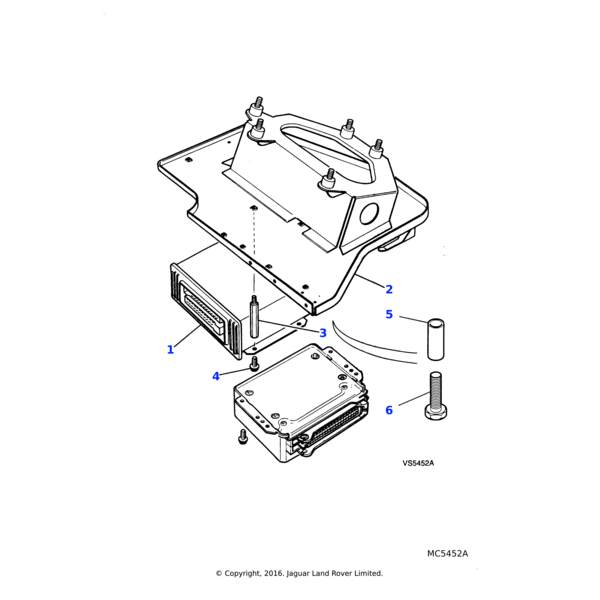 2
5
3
1
4
6
VS5452A
MC5452A
© Copyright, 2016. Jaguar Land Rover Limited.