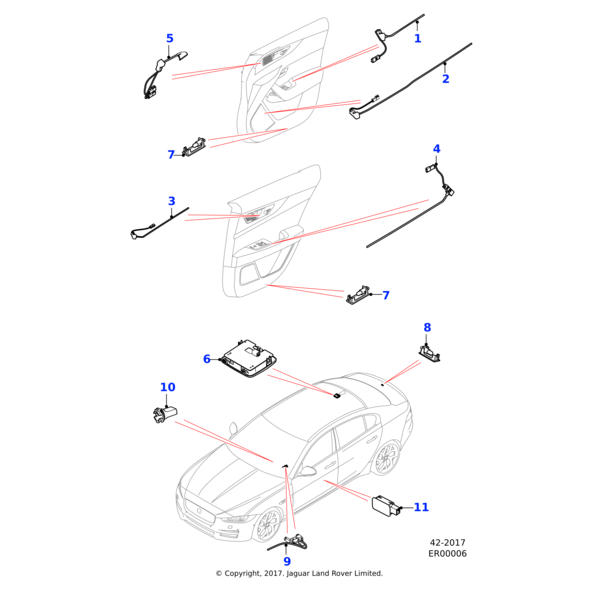 5
1
2
7
4
3
7
8
6
10
11
9
42-2017
ER00006
© Copyright, 2017. Jaguar Land Rover Limited.