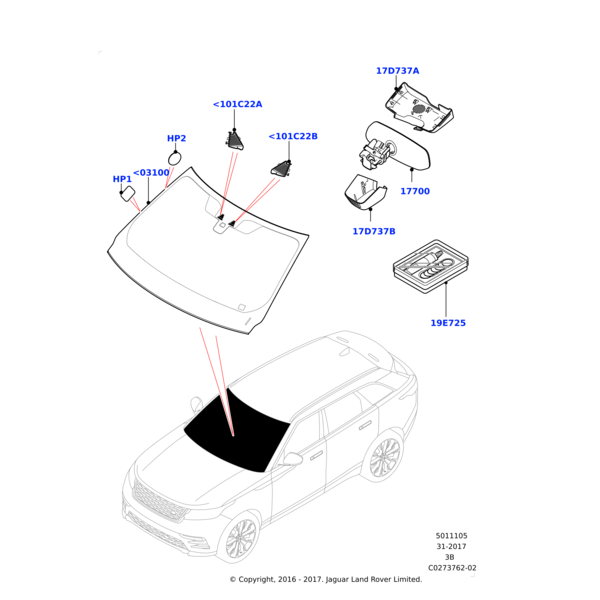 17D737A

<101C22A

<101C22B

HP2

HP1

<03100

17700

17D737B

19E725

5011105
31-2017
3B
C0273762-02

© Copyright, 2016 - 2017. Jaguar Land Rover Limited.