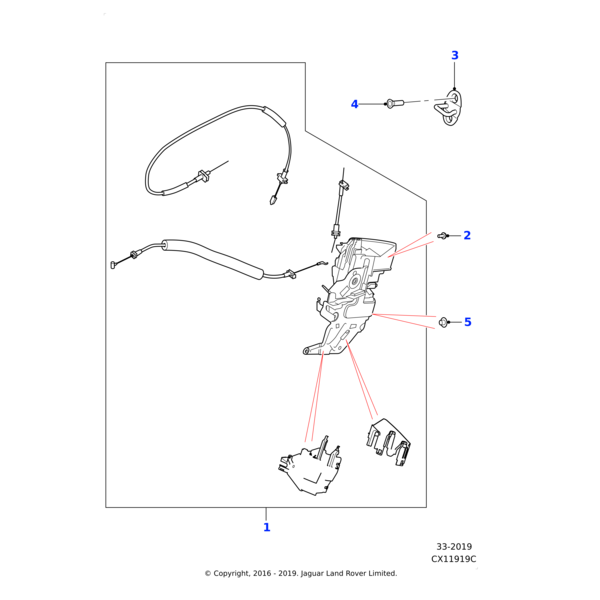 3

4

2

5

1

33-2019
CX11919C

© Copyright, 2016 - 2019. Jaguar Land Rover Limited.