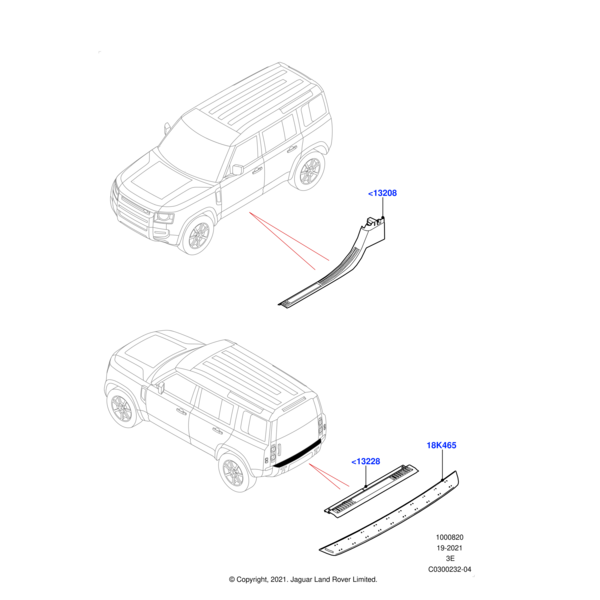 <13208

<13228

18K465

1000820
19-2021
3E
C0300232-04

© Copyright, 2021. Jaguar Land Rover Limited.