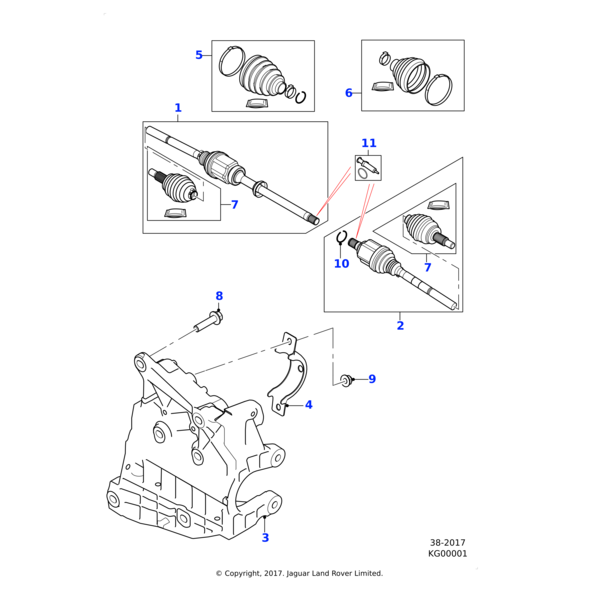 5

6

1

11

7

10

7

2

8

9

4

3

38-2017
KG00001

© Copyright, 2017. Jaguar Land Rover Limited.