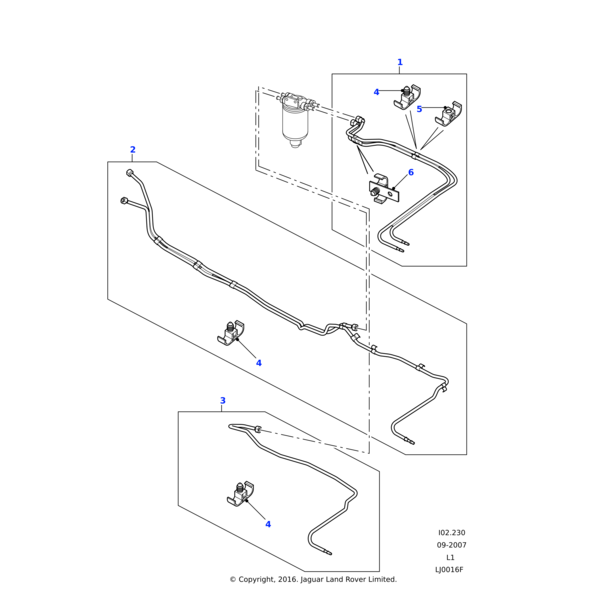 1
4
5
6
2
4
3
4
I02.230
09-2007
L1
LJ0016F
© Copyright, 2016. Jaguar Land Rover Limited.